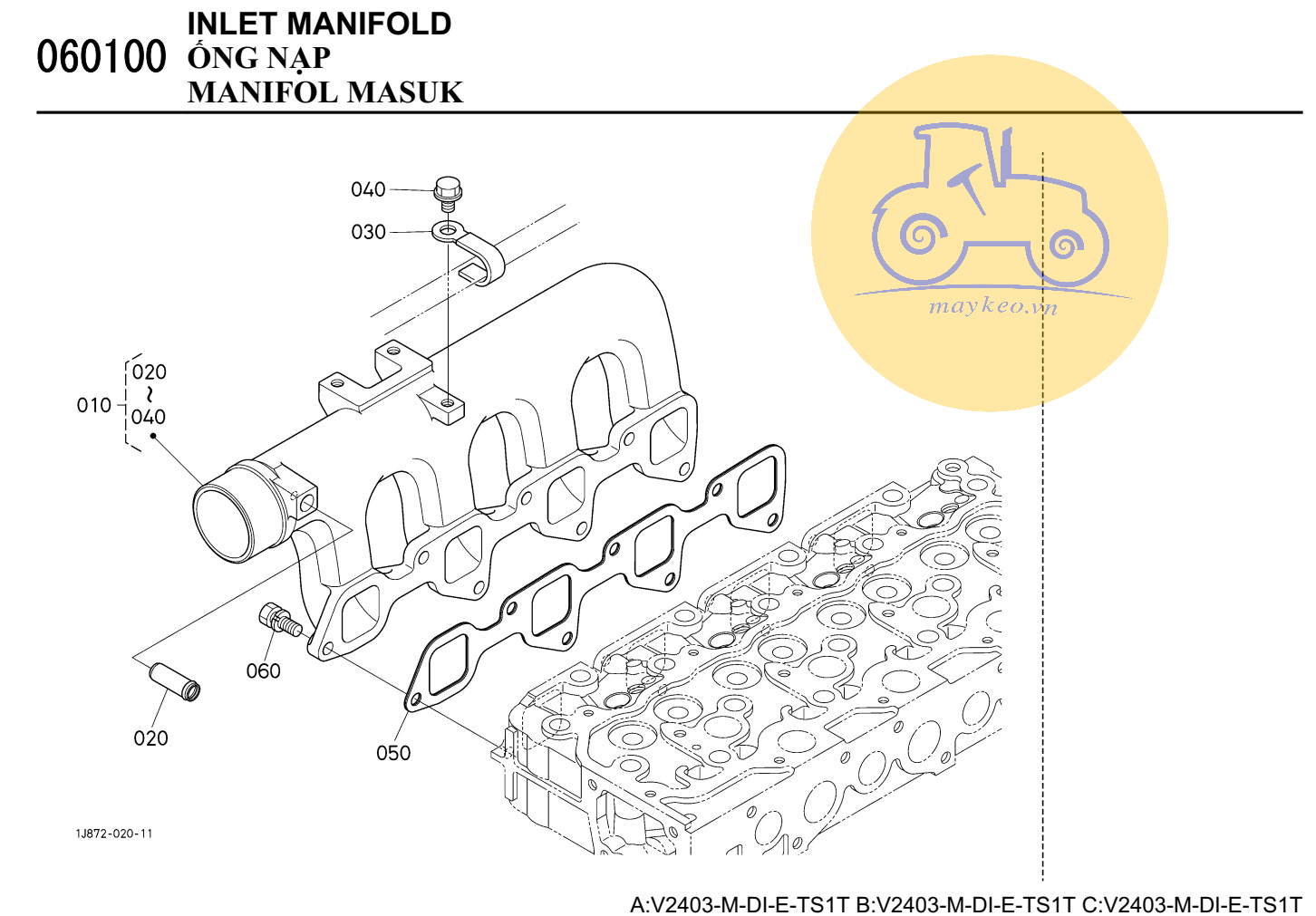 060100 INLET MANIFOLD
ỐNG NẠP
MANIFOL MASUK

maykeo.vn

040
030
010
020
~
040
060
020
050

1J872-020-11

A:V2403-M-DI-E-TS1T B:V2403-M-DI-E-TS1T C:V2403-M-DI-E-TS1T